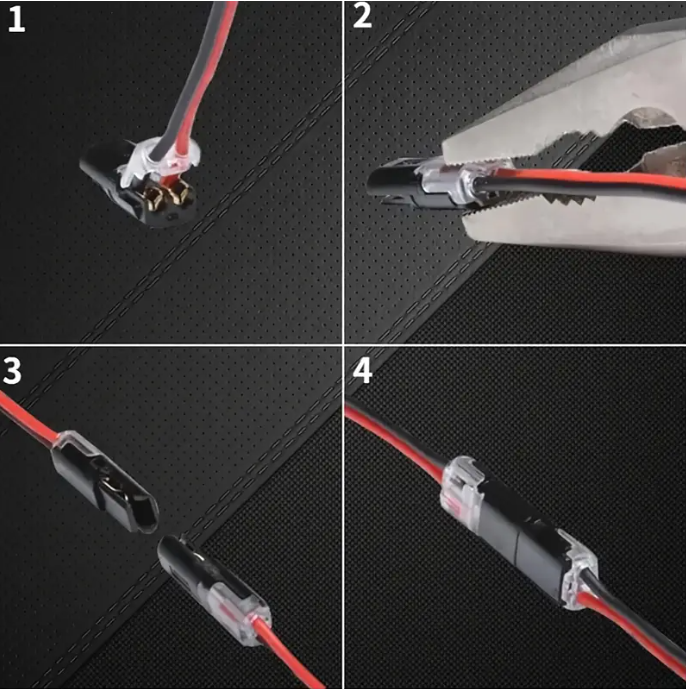 1

2

3

4